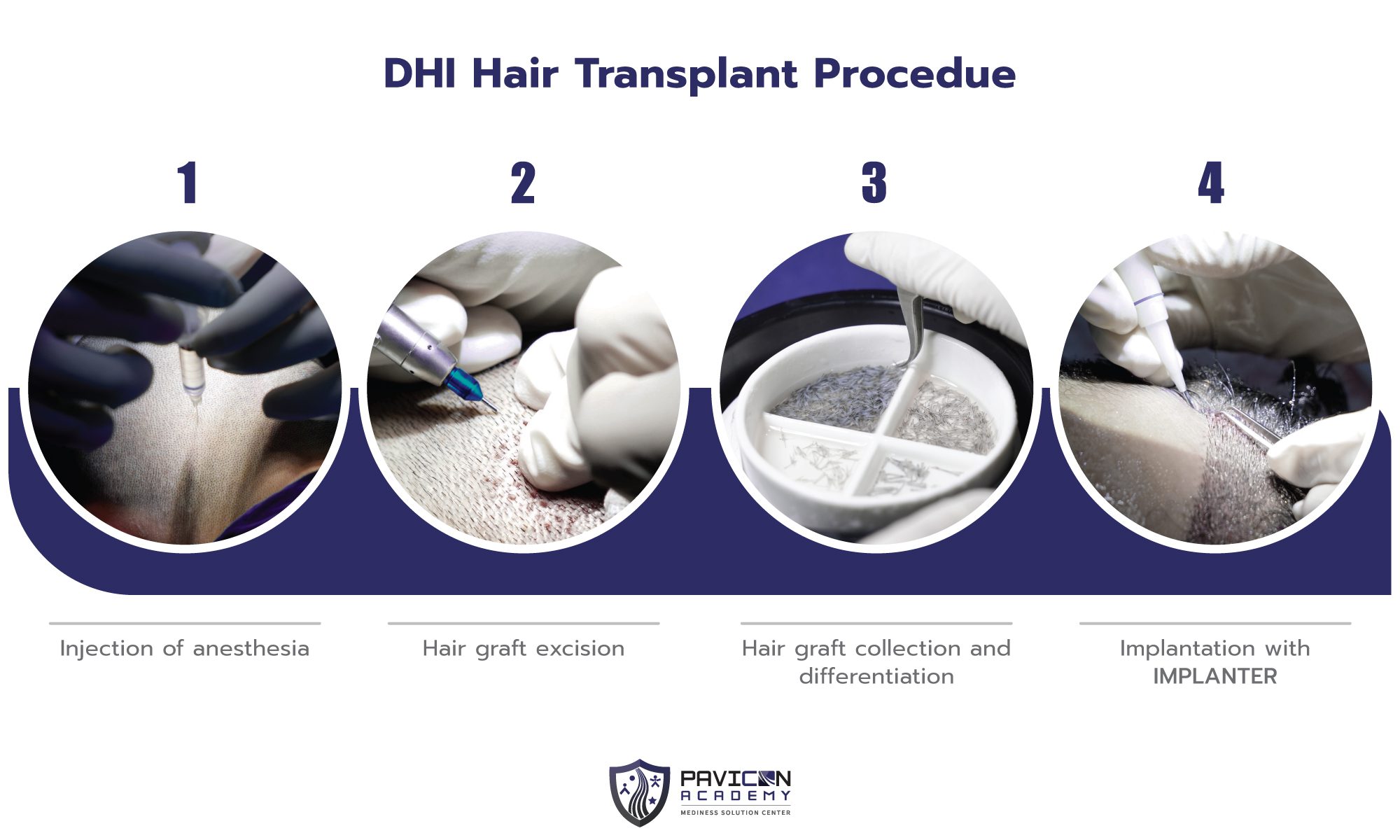 DHI Hair Transplant Procedue

1

2

3

4

Injection of anesthesia

Hair graft excision

Hair graft collection and differentiation

Implantation with IMPLANTER

PAVICON
ACADEMY
MEDINESS SOLUTION CENTER