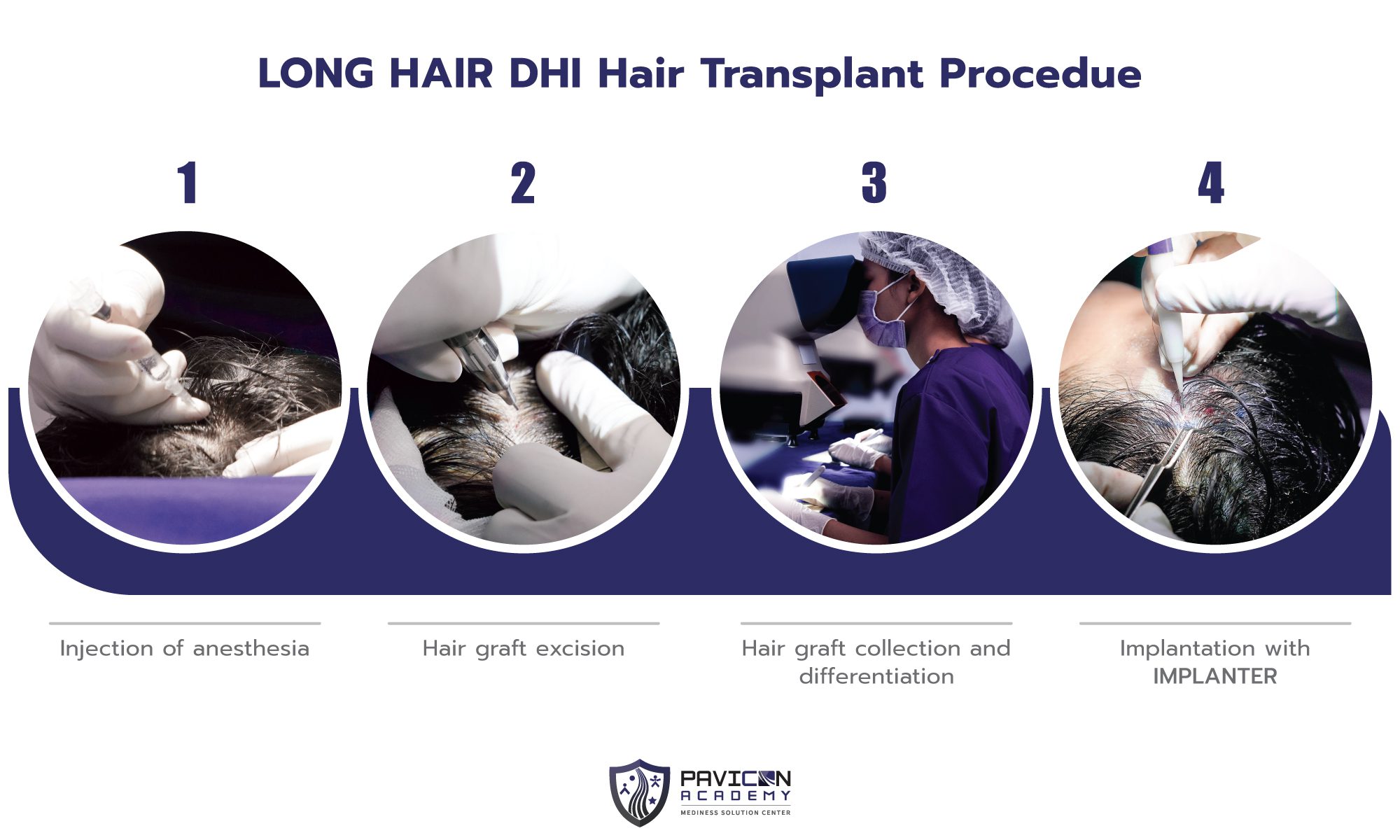 LONG HAIR DHI Hair Transplant Procedue

1

2

3

4

Injection of anesthesia

Hair graft excision

Hair graft collection and differentiation

Implantation with IMPLANTER

PAVICON ACADEMY
MEDINESS SOLUTION CENTER